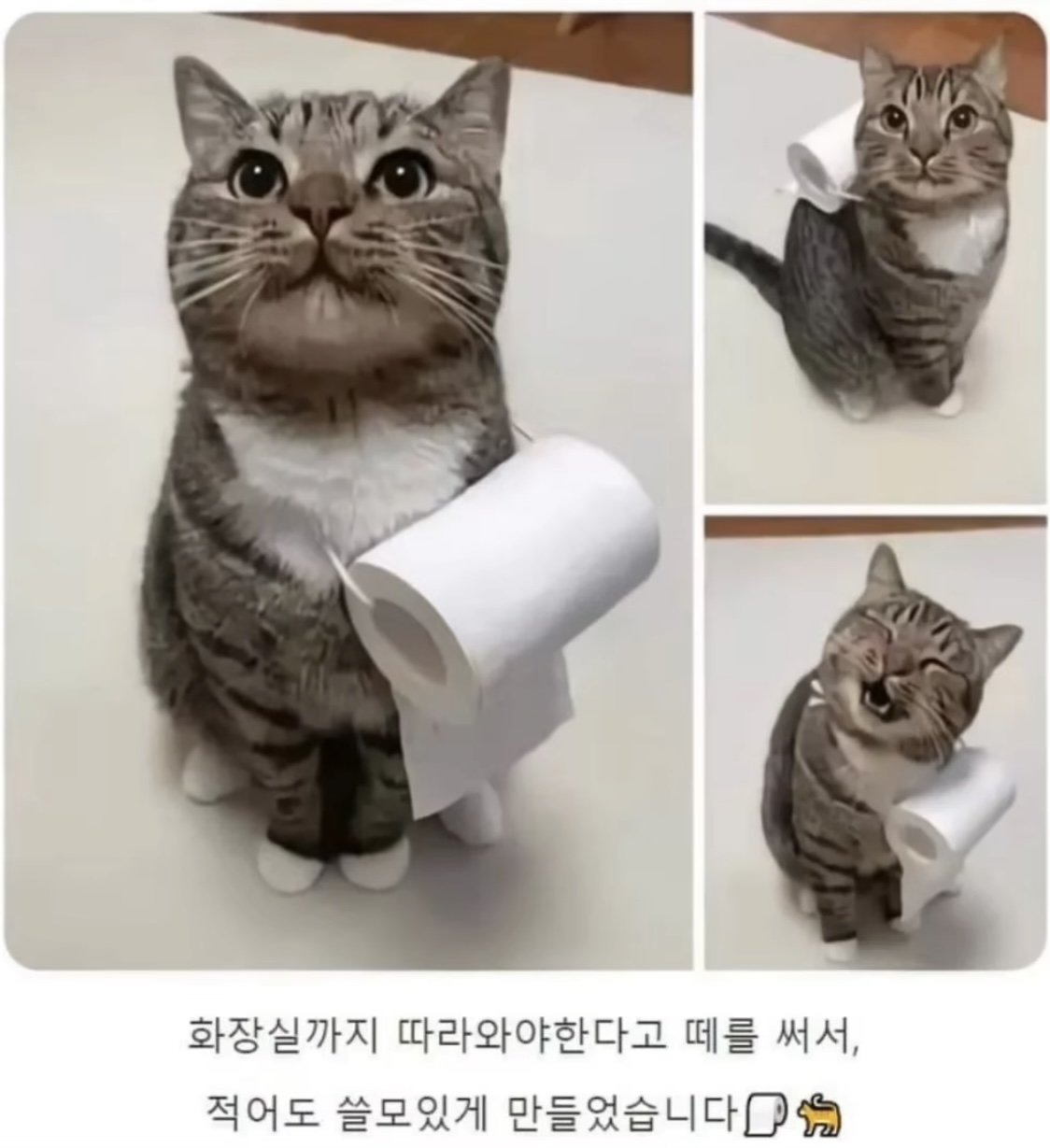 화장실까지 따라와야한다고 떼를 써서,

적어도 쓸모있게 만들었습니다🧻🐈